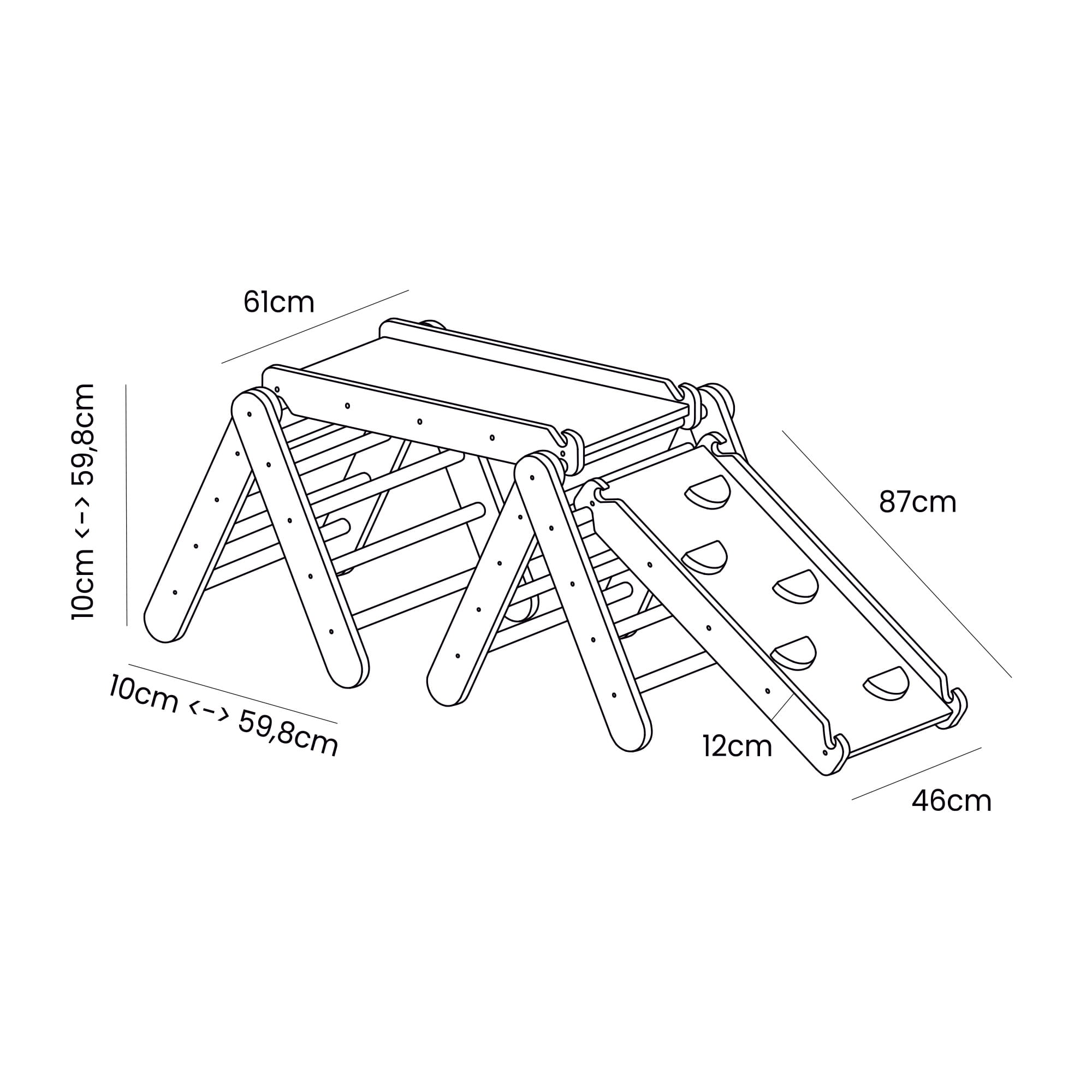 61cm

10cm <-> 59,8cm

87cm

10cm <-> 59,8cm

12cm

46cm